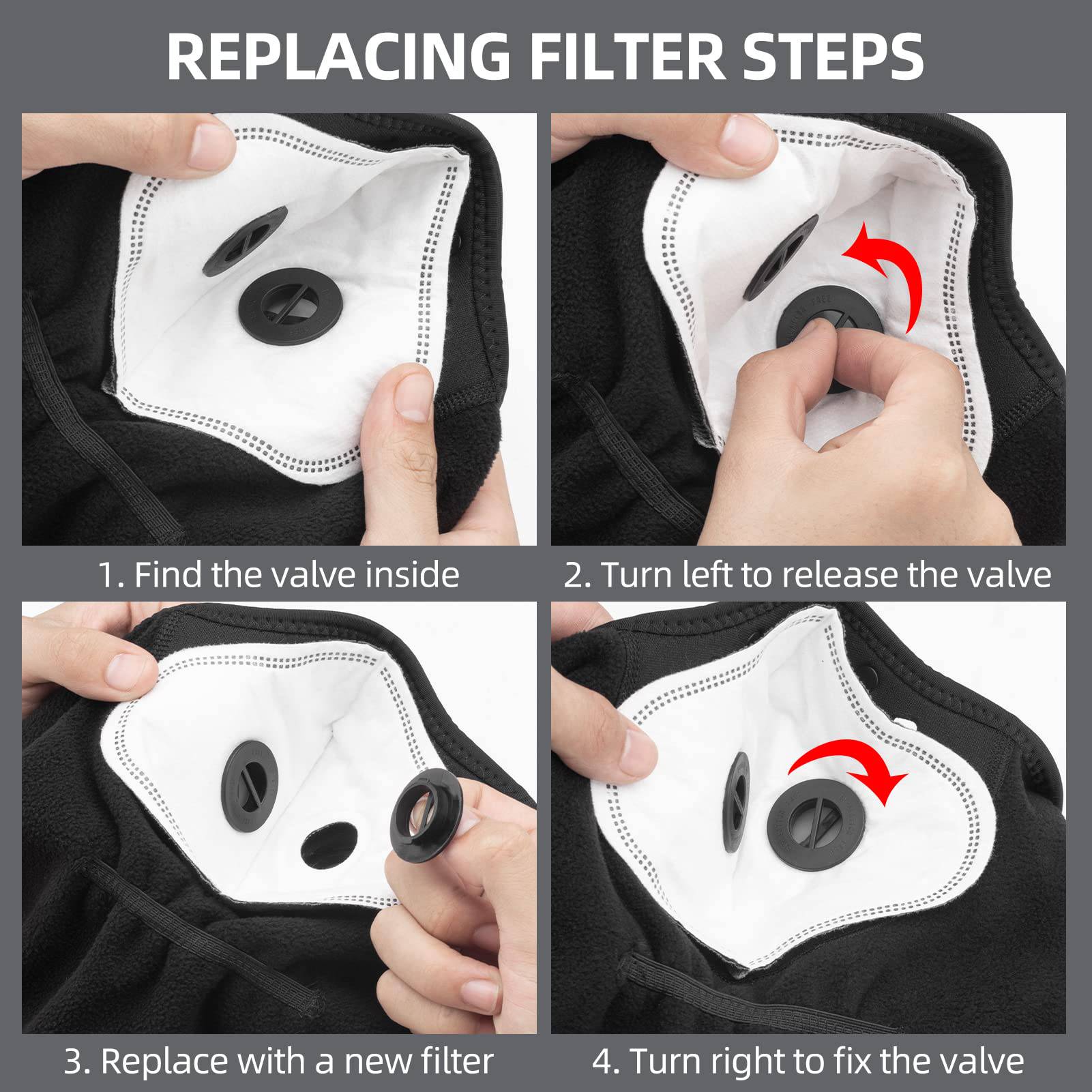 REPLACING FILTER STEPS

1. Find the valve inside

2. Turn left to release the valve

3. Replace with a new filter

4. Turn right to fix the valve