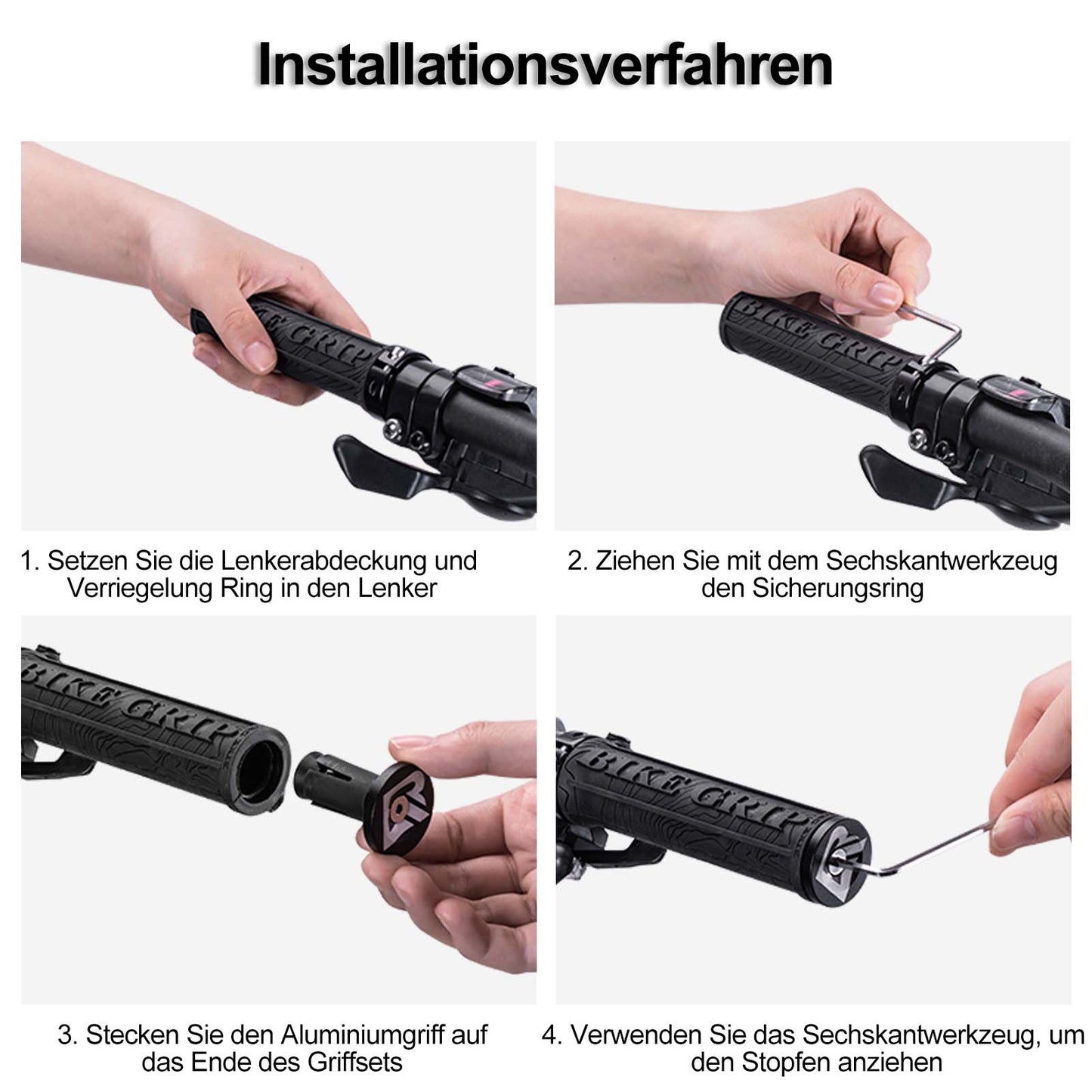 Installationsverfahren

BIKE GRIP

1. Setzen Sie die Lenkerabdeckung und Verriegelung Ring in den Lenker

BIKE GRIP

2. Ziehen Sie mit dem Sechskantwerkzeug den Sicherungsring

BIKE GRIP

3. Stecken Sie den Aluminiumgriff auf das Ende des Griffsets

BIKE GRIP

4. Verwenden Sie das Sechskantwerkzeug, um den Stopfen anziehen