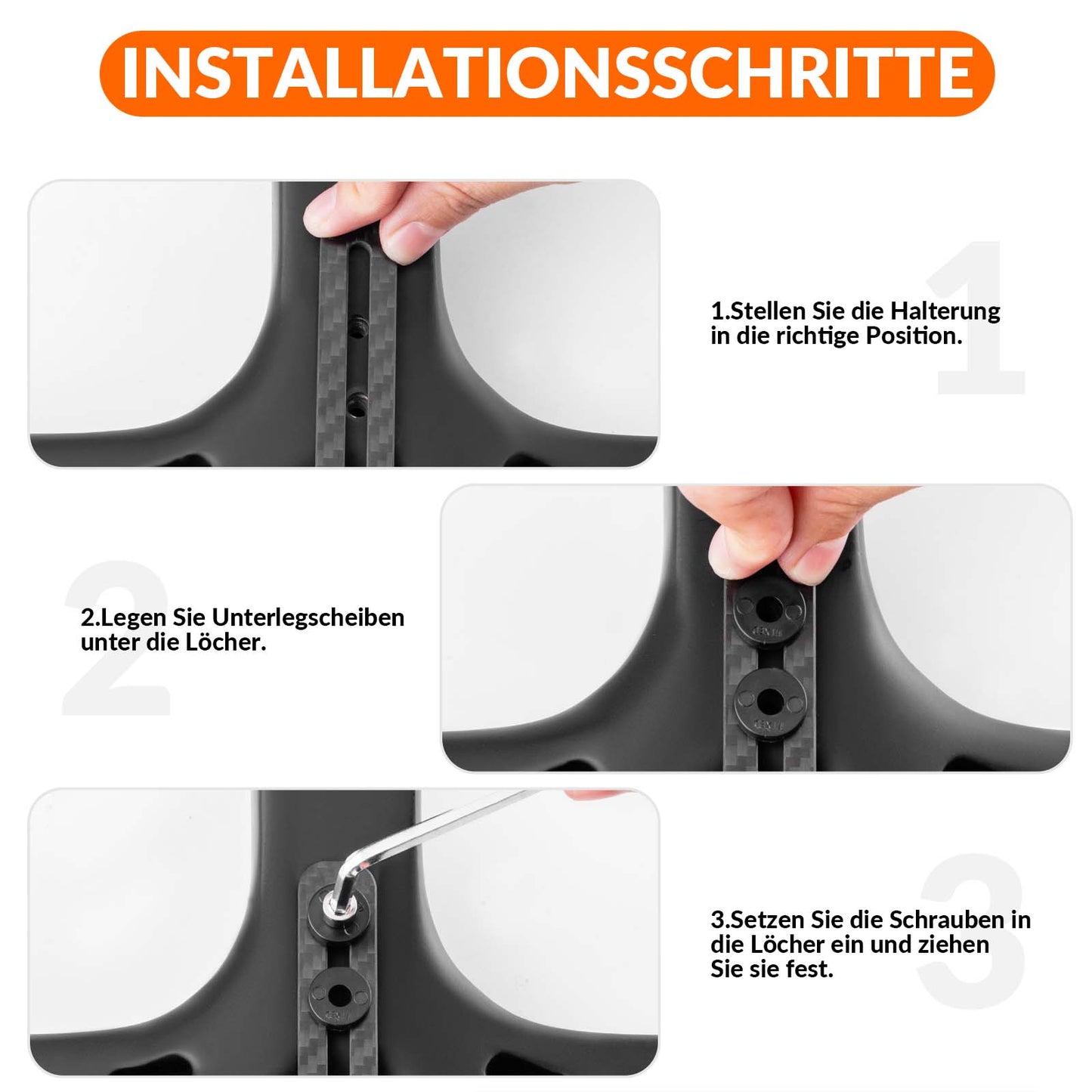 INSTALLATIONSSCHRITTE

1

1.Stellen Sie die Halterung in die richtige Position.

2

2.Legen Sie Unterlegscheiben unter die Löcher.

3

3.Setzen Sie die Schrauben in die Löcher ein und ziehen Sie sie fest.