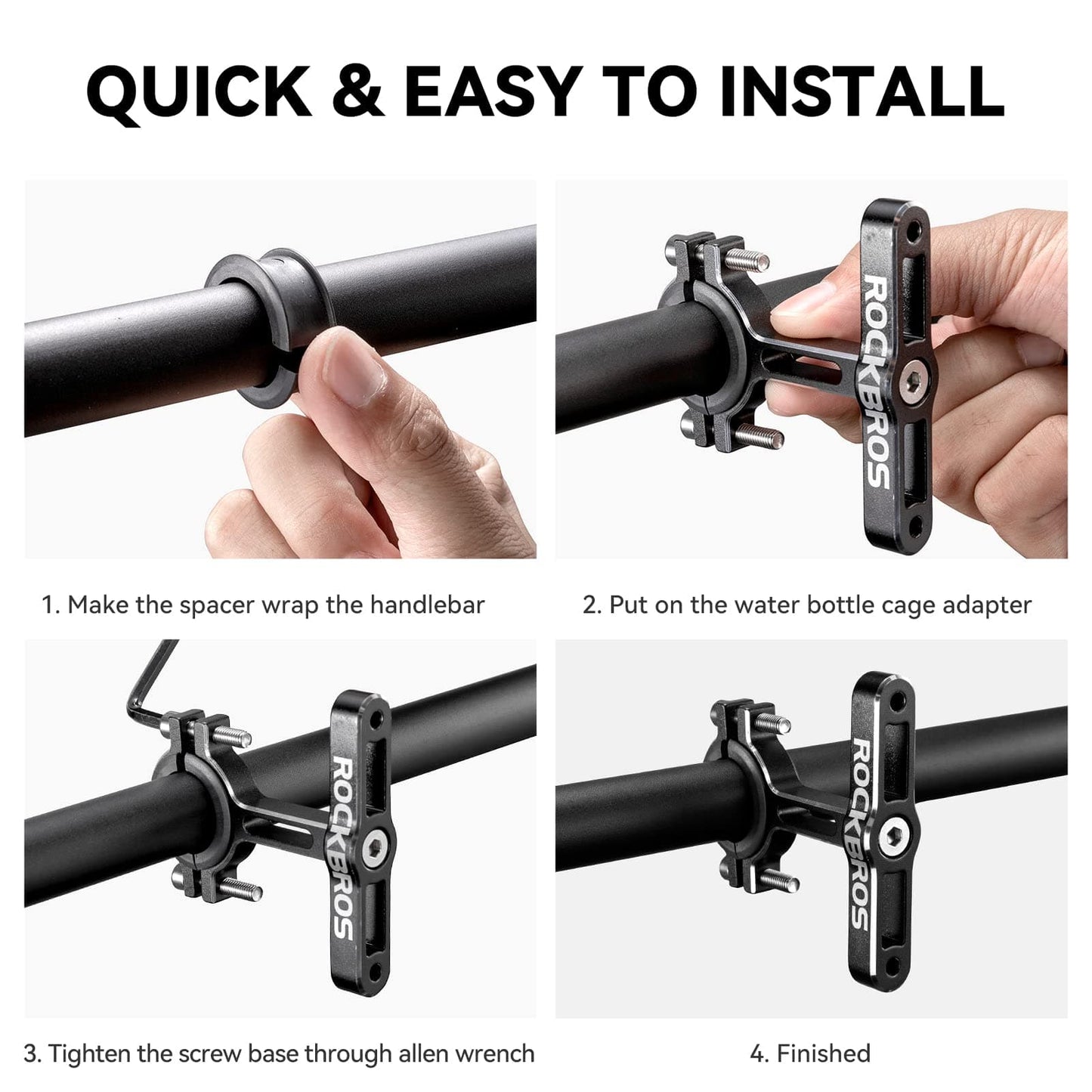 QUICK & EASY TO INSTALL

ROCKBROS

1. Make the spacer wrap the handlebar

2. Put on the water bottle cage adapter

ROCKBROS

ROCKBROS

3. Tighten the screw base through allen wrench

4. Finished