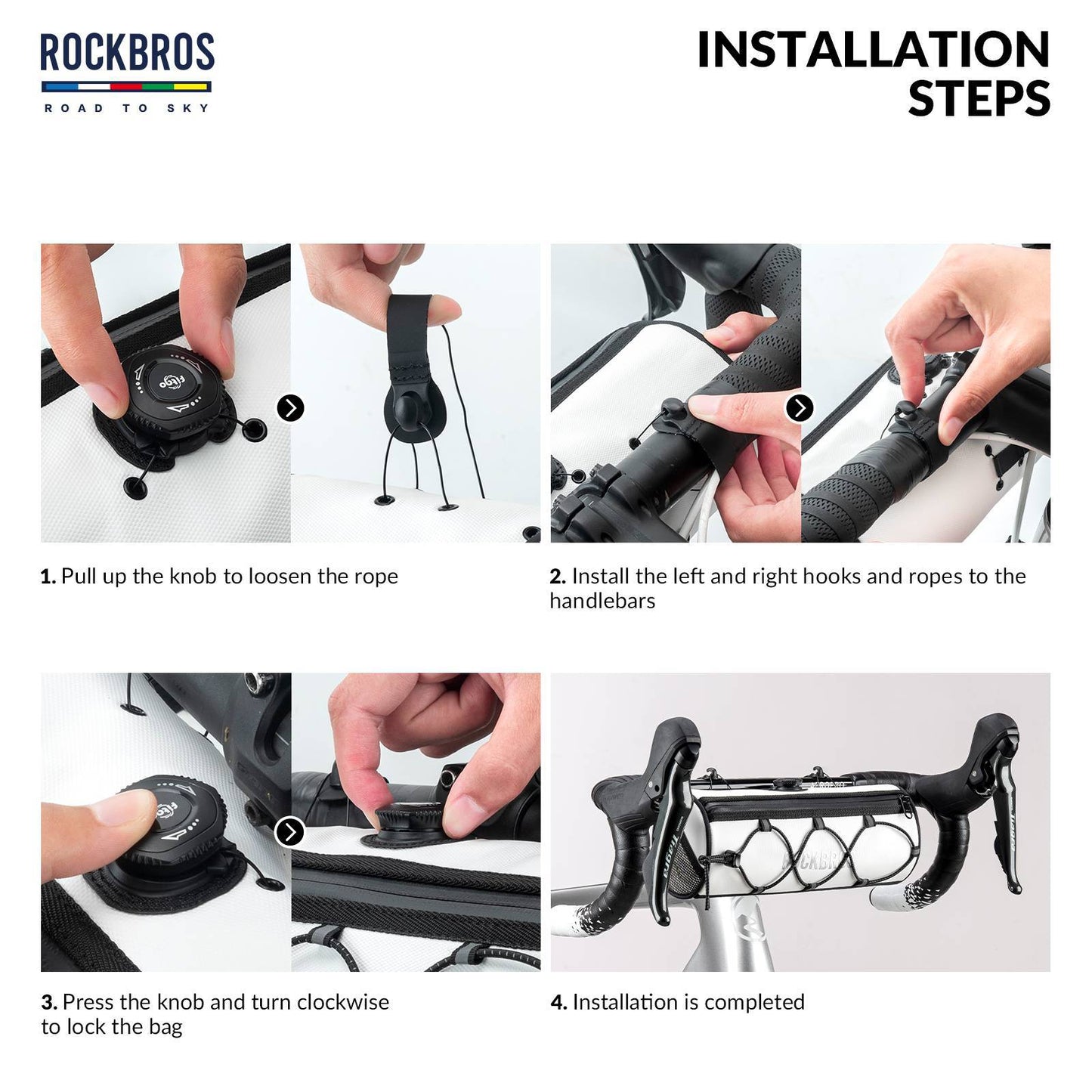 ROCKBROS
ROAD TO SKY

INSTALLATION STEPS

1. Pull up the knob to loosen the rope

2. Install the left and right hooks and ropes to the handlebars

3. Press the knob and turn clockwise to lock the bag

4. Installation is completed