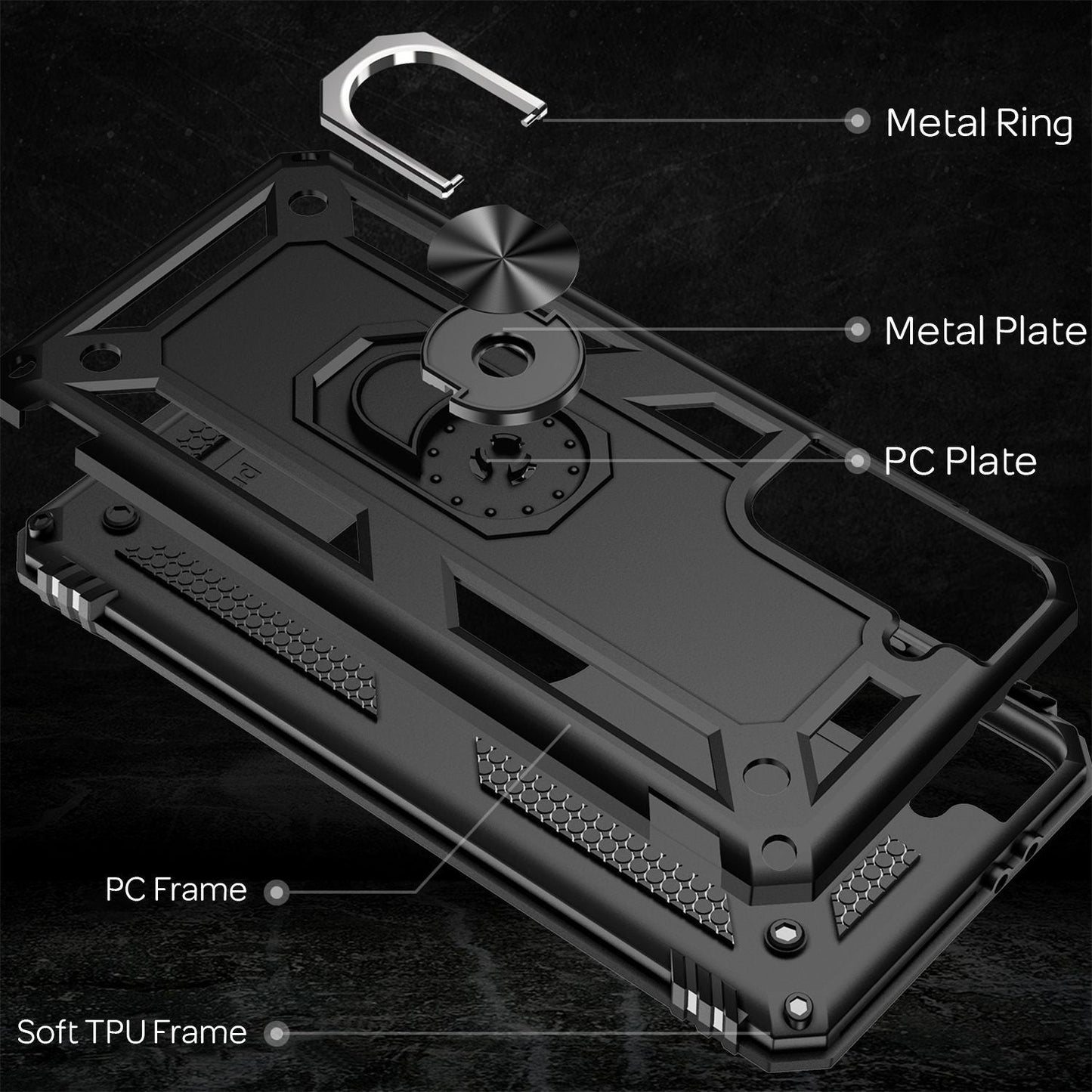 Metal Ring

Metal Plate

PC Plate

PC Frame

Soft TPU Frame