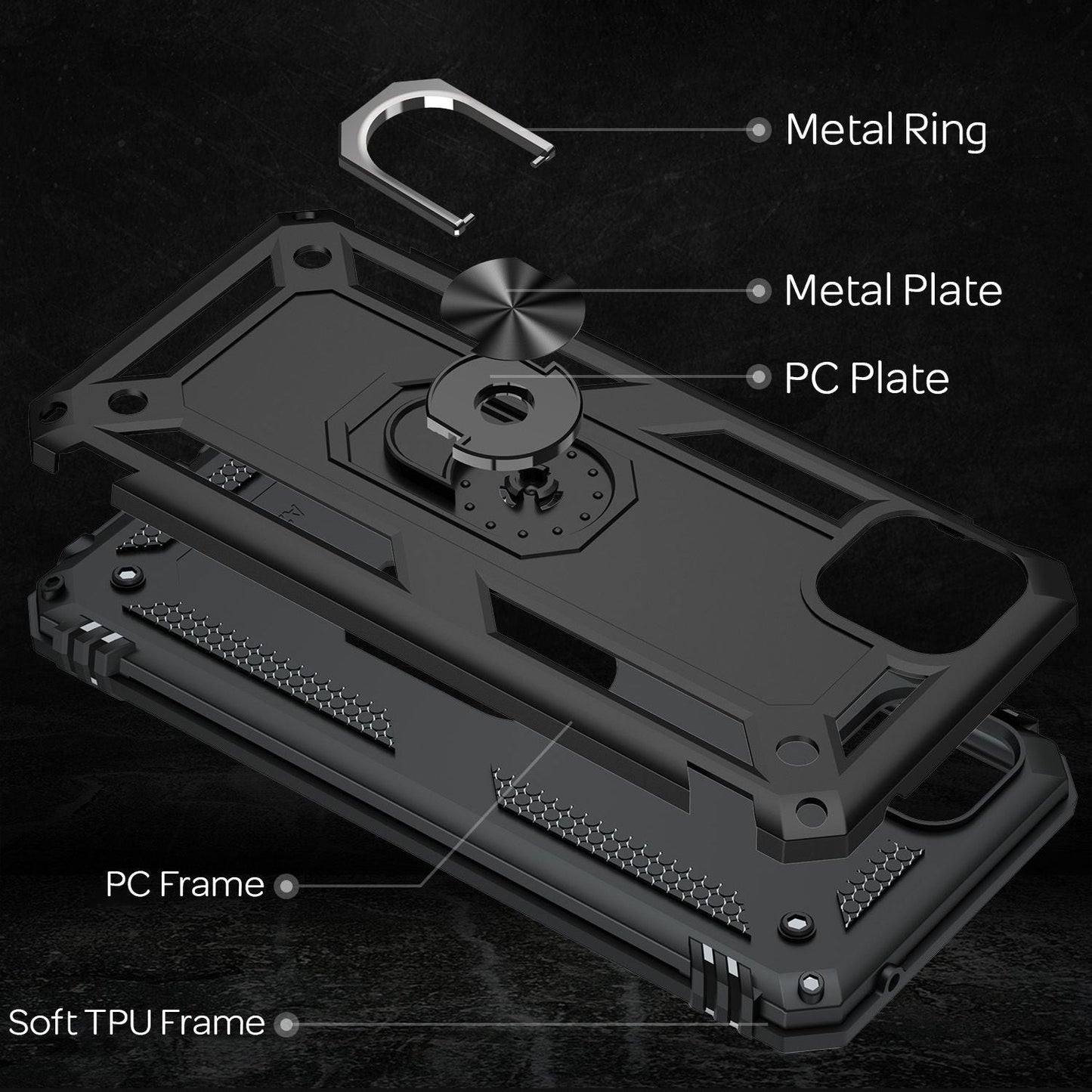 Metal Ring

Metal Plate

PC Plate

PC Frame

Soft TPU Frame