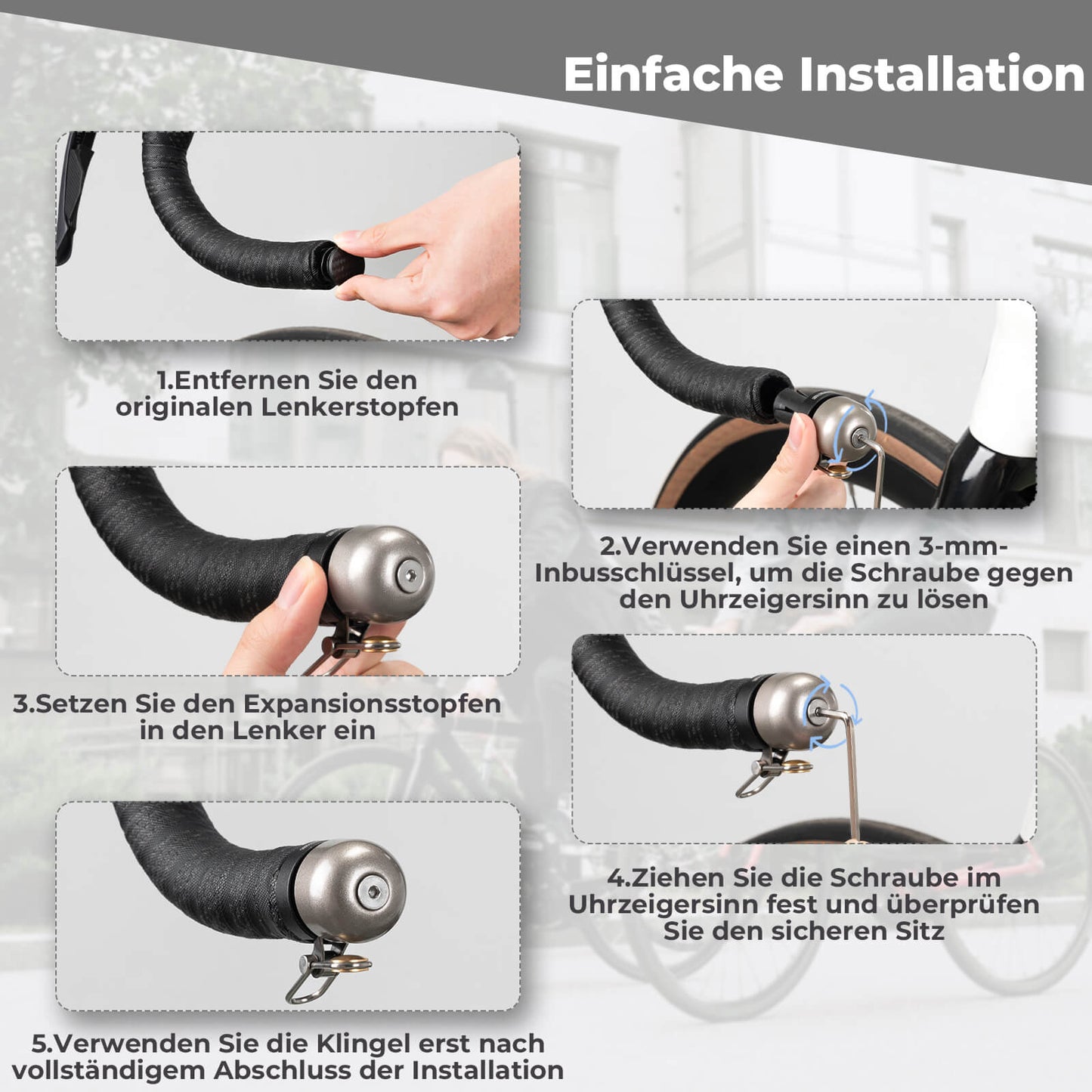 Einfache Installation

1.Entfernen Sie den originalen Lenkerstopfen

2.Verwenden Sie einen 3-mm-Inbusschlüssel, um die Schraube gegen den Uhrzeigersinn zu lösen

3.Setzen Sie den Expansionsstopfen in den Lenker ein

4.Ziehen Sie die Schraube im Uhrzeigersinn fest und überprüfen Sie den sicheren Sitz

5.Verwenden Sie die Klingel erst nach vollständigem Abschluss der Installation