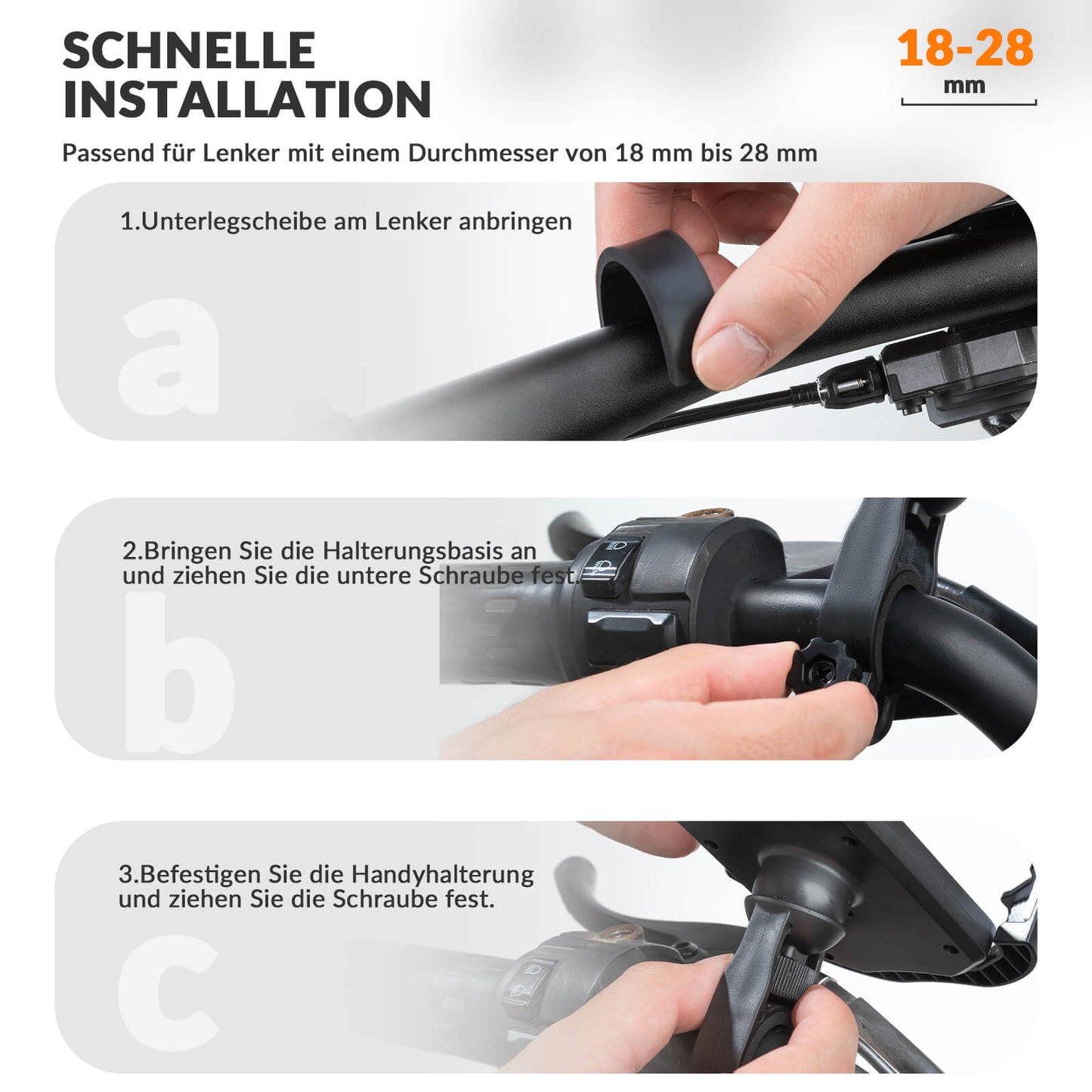 SCHNELLE INSTALLATION

18-28 mm

Passend für Lenker mit einem Durchmesser von 18 mm bis 28 mm

1.Unterlegscheibe am Lenker anbringen

a

2.Bringen Sie die Halterungsbasis an und ziehen Sie die untere Schraube fest.

b

3.Befestigen Sie die Handyhalterung und ziehen Sie die Schraube fest.

c