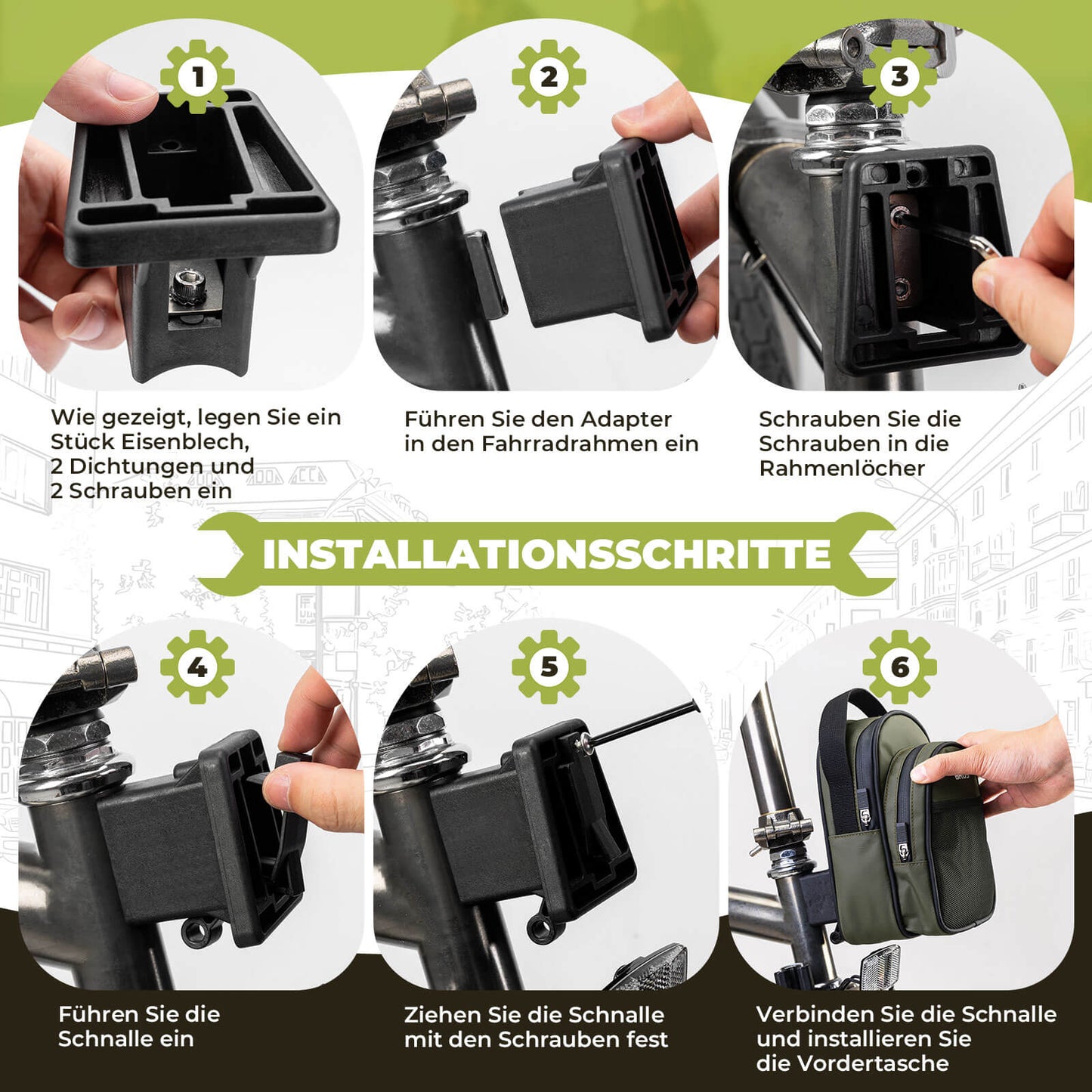 1

Wie gezeigt, legen Sie ein Stück Eisenblech, 2 Dichtungen und 2 Schrauben ein

2

Führen Sie den Adapter in den Fahrradrahmen ein

3

Schrauben Sie die Schrauben in die Rahmenlöcher

INSTALLATIONSSCHRITTE

4

Führen Sie die Schnalle ein

5

Ziehen Sie die Schnalle mit den Schrauben fest

6

Verbinden Sie die Schnalle und installieren Sie die Vordertasche