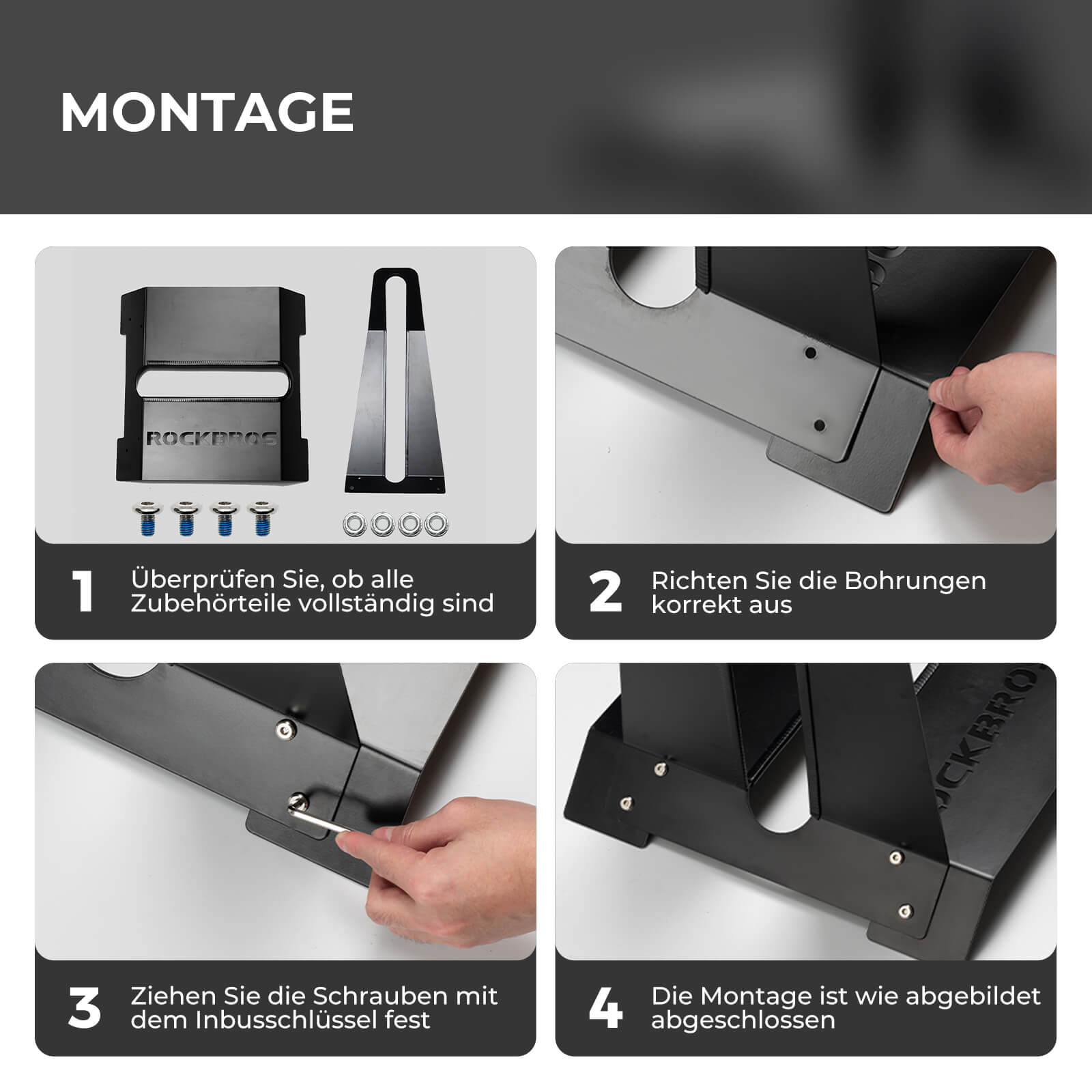 MONTAGE

ROCKBROS

1 Überprüfen Sie, ob alle Zubehörteile vollständig sind

2 Richten Sie die Bohrungen korrekt aus

3 Ziehen Sie die Schrauben mit dem Inbusschlüssel fest

ROCKBROS

4 Die Montage ist wie abgebildet abgeschlossen