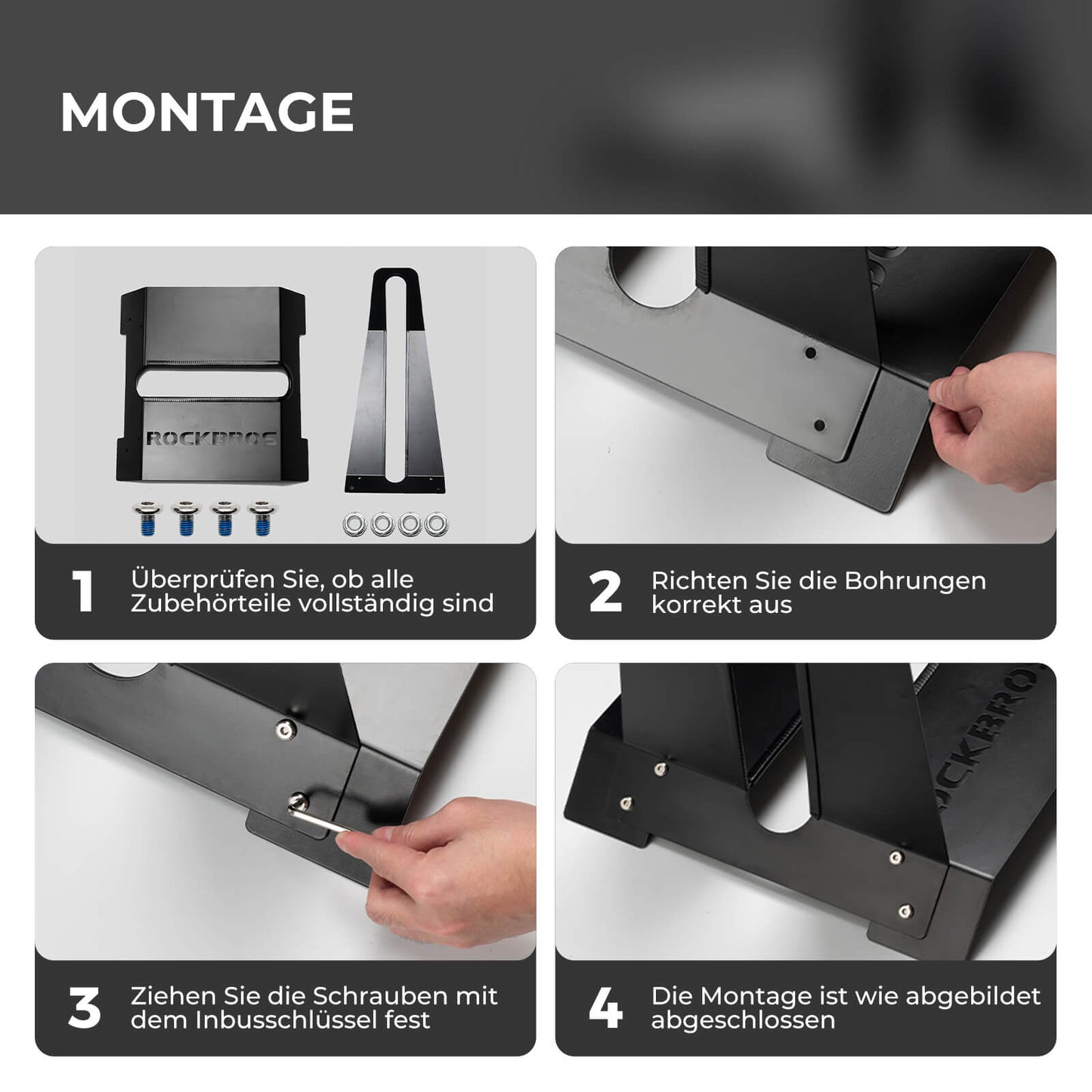 MONTAGE

ROCKBROS

1 Überprüfen Sie, ob alle Zubehörteile vollständig sind

2 Richten Sie die Bohrungen korrekt aus

3 Ziehen Sie die Schrauben mit dem Inbusschlüssel fest

ROCKBROS

4 Die Montage ist wie abgebildet abgeschlossen