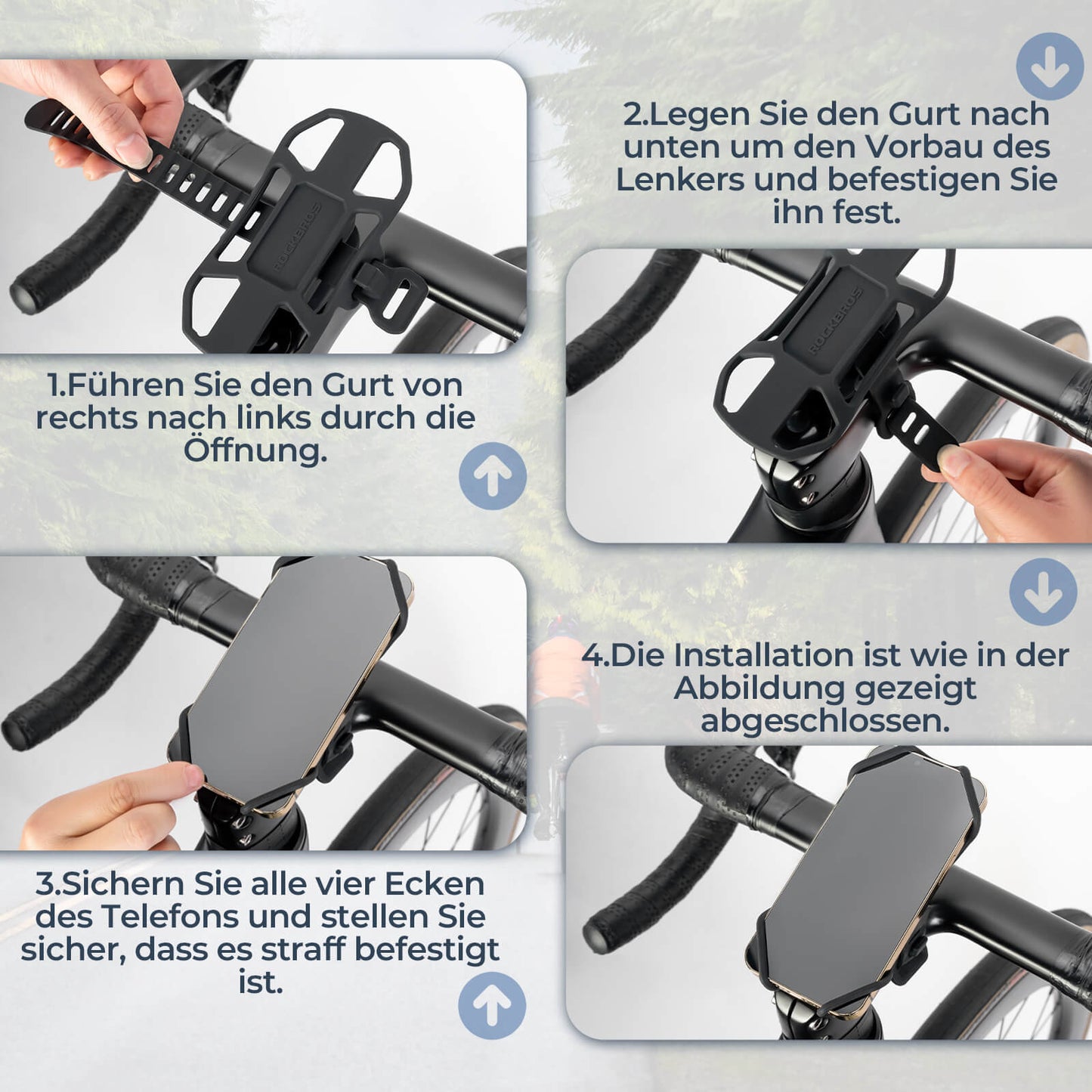 ROCKBROS

1.Führen Sie den Gurt von rechts nach links durch die Öffnung.

2.Legen Sie den Gurt nach unten um den Vorbau des Lenkers und befestigen Sie ihn fest.

ROCKBROS

3.Sichern Sie alle vier Ecken des Telefons und stellen Sie sicher, dass es straff befestigt ist.

4.Die Installation ist wie in der Abbildung gezeigt abgeschlossen.