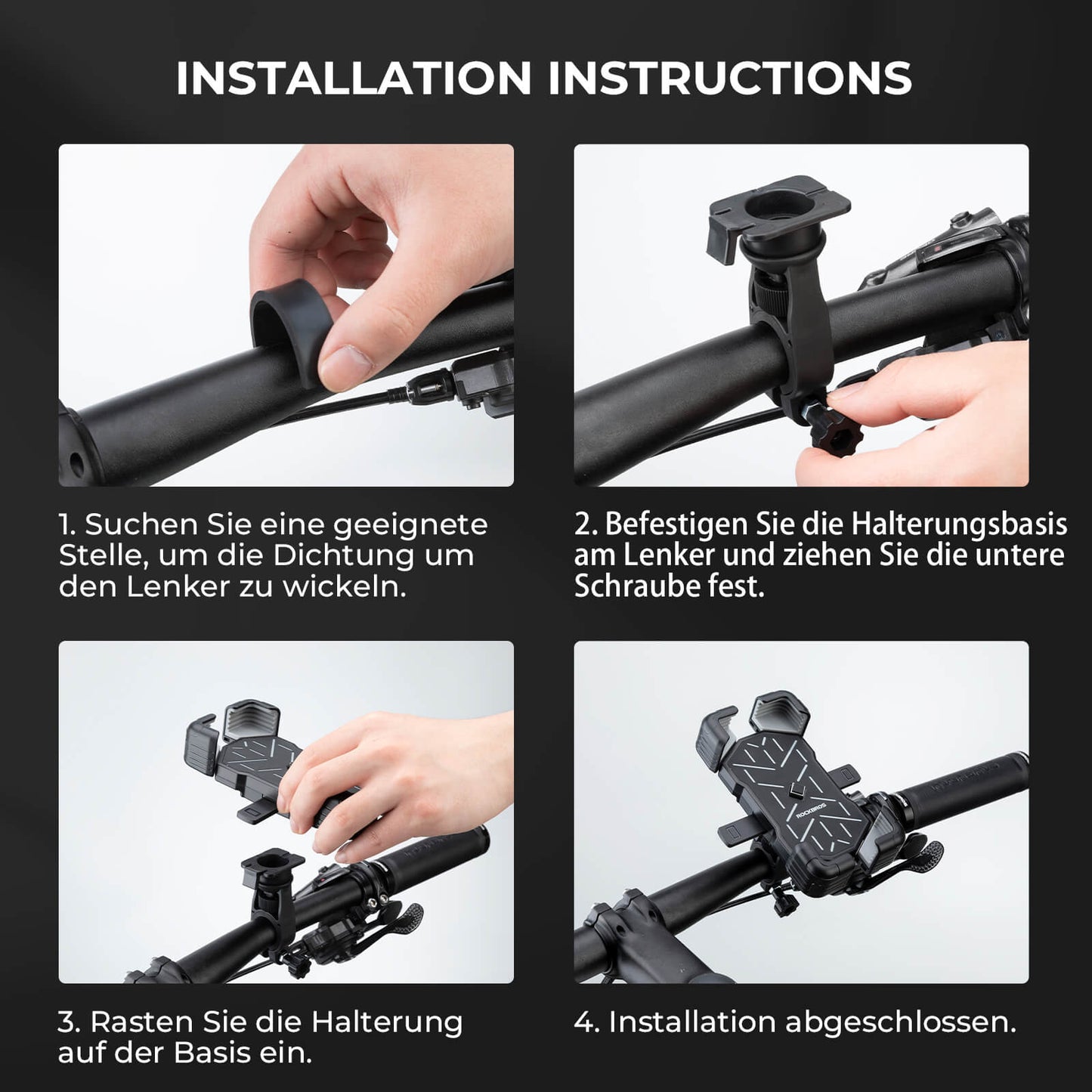 INSTALLATION INSTRUCTIONS

1. Suchen Sie eine geeignete Stelle, um die Dichtung um den Lenker zu wickeln.

2. Befestigen Sie die Halterungsbasis am Lenker und ziehen Sie die untere Schraube fest.

ROCKBROS

3. Rasten Sie die Halterung auf der Basis ein.

4. Installation abgeschlossen.