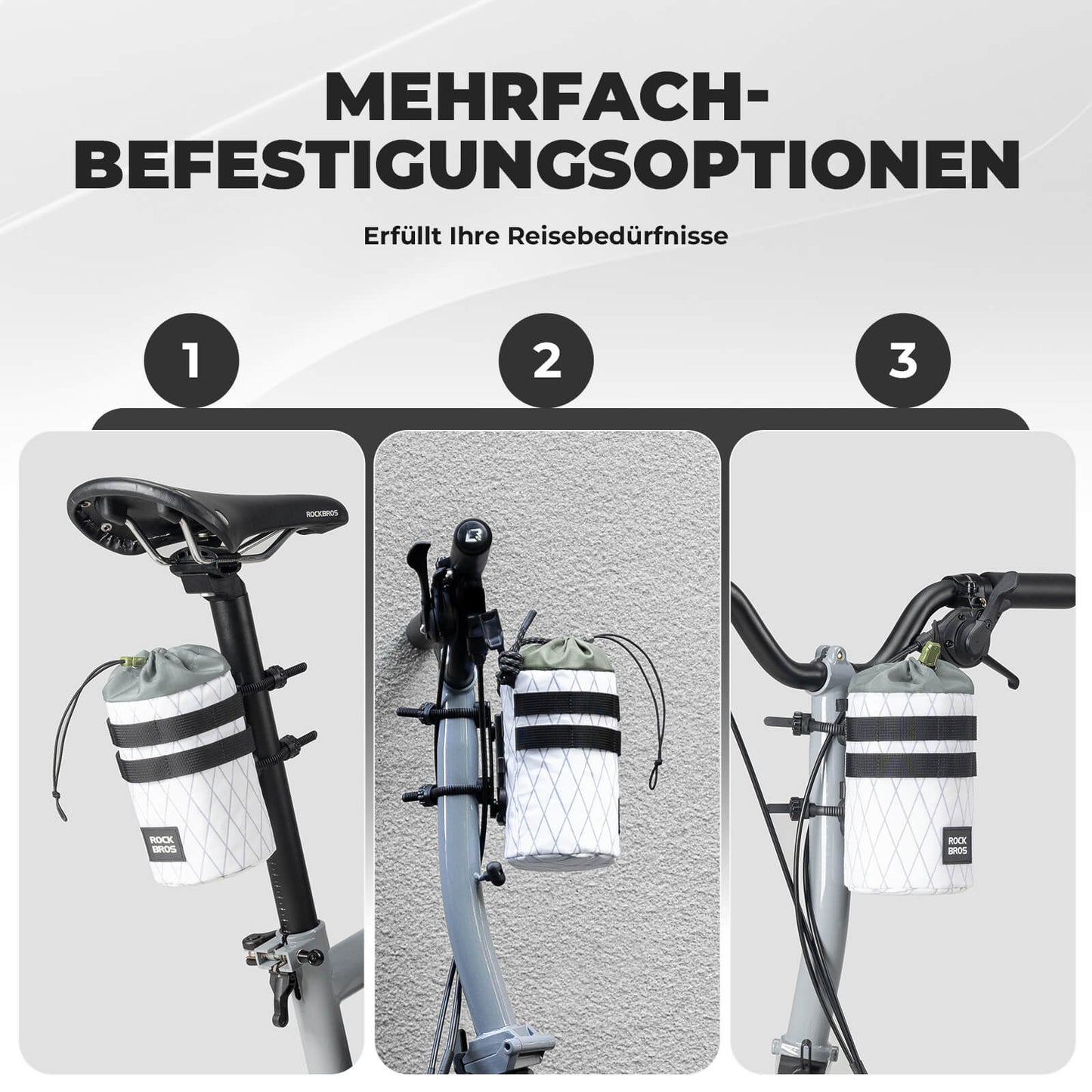 MEHRFACH-BEFESTIGUNGSOPTIONEN

Erfüllt Ihre Reisebedürfnisse

1

2

3

ROCKBROS

ROCK BROS

ROCK BROS