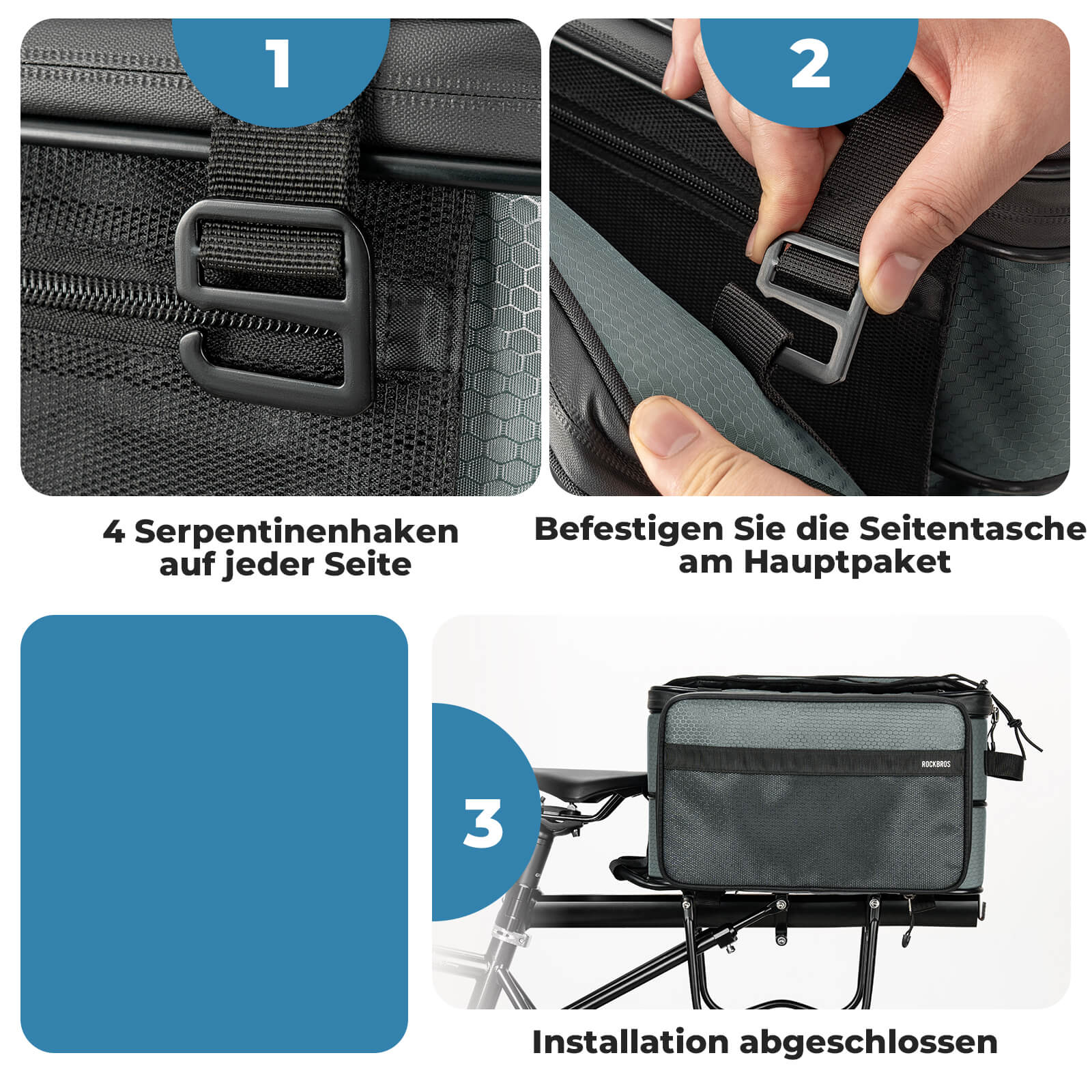 1

4 Serpentinenhaken auf jeder Seite

2

Befestigen Sie die Seitentasche am Hauptpaket

3

ROCKBROS

Installation abgeschlossen