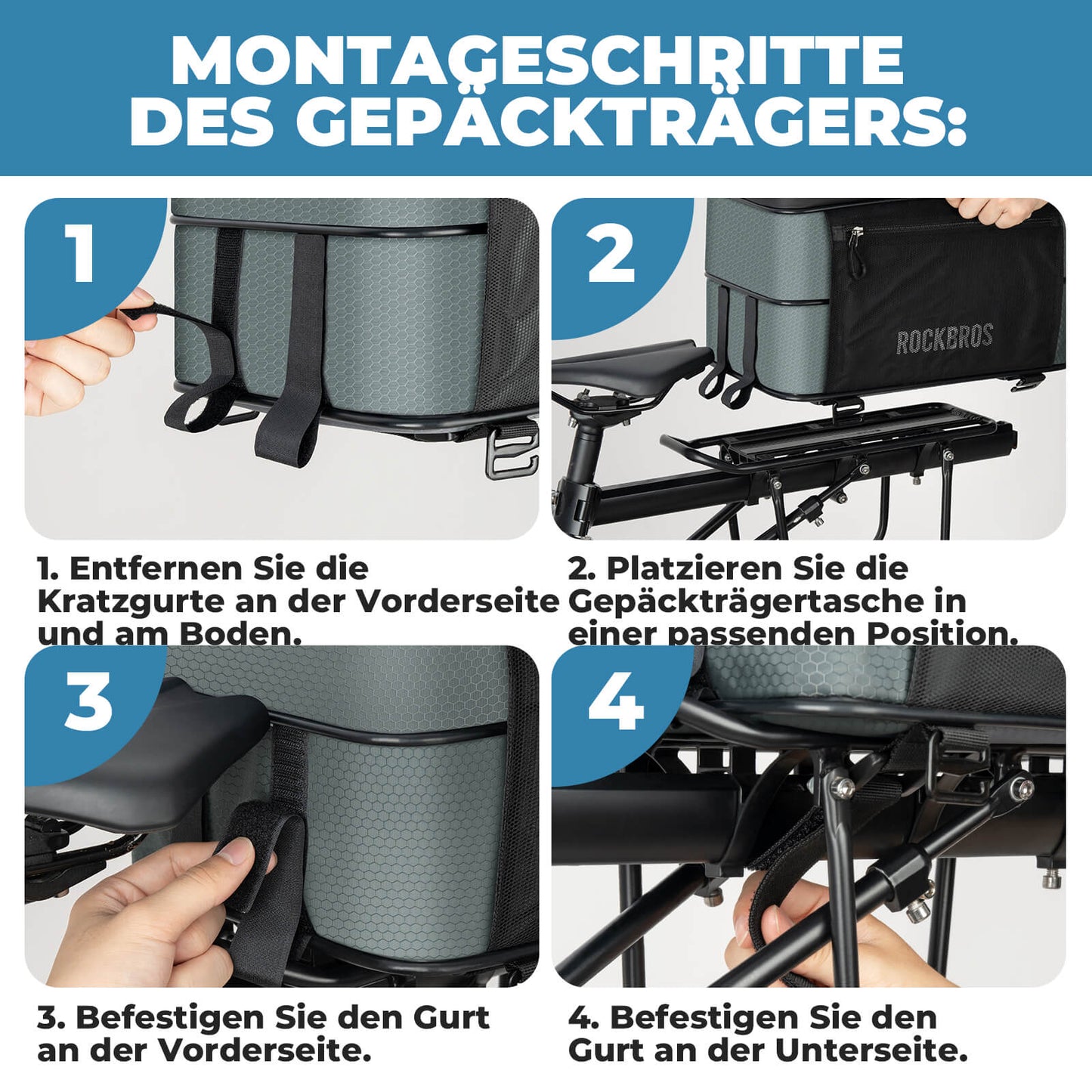 MONTAGESCHRITTE DES GEPÄCKTRÄGERS:

1

1. Entfernen Sie die Kratzgurte an der Vorderseite und am Boden.

2

ROCKBROS

2. Platzieren Sie die Gepäckträgertasche in einer passenden Position.

3

3. Befestigen Sie den Gurt an der Vorderseite.

4

4. Befestigen Sie den Gurt an der Unterseite.