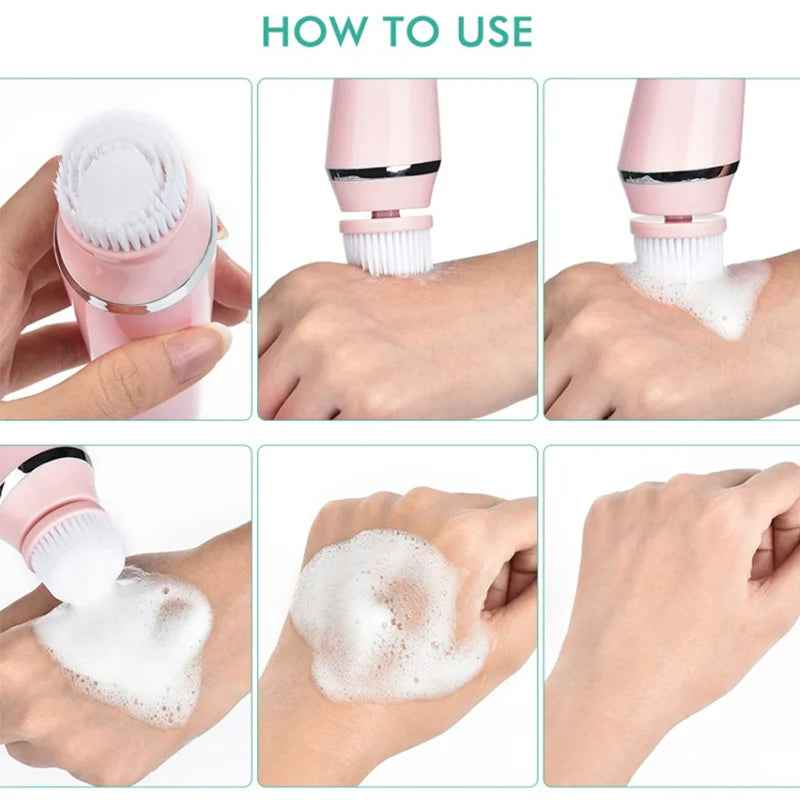 HOW TO USE