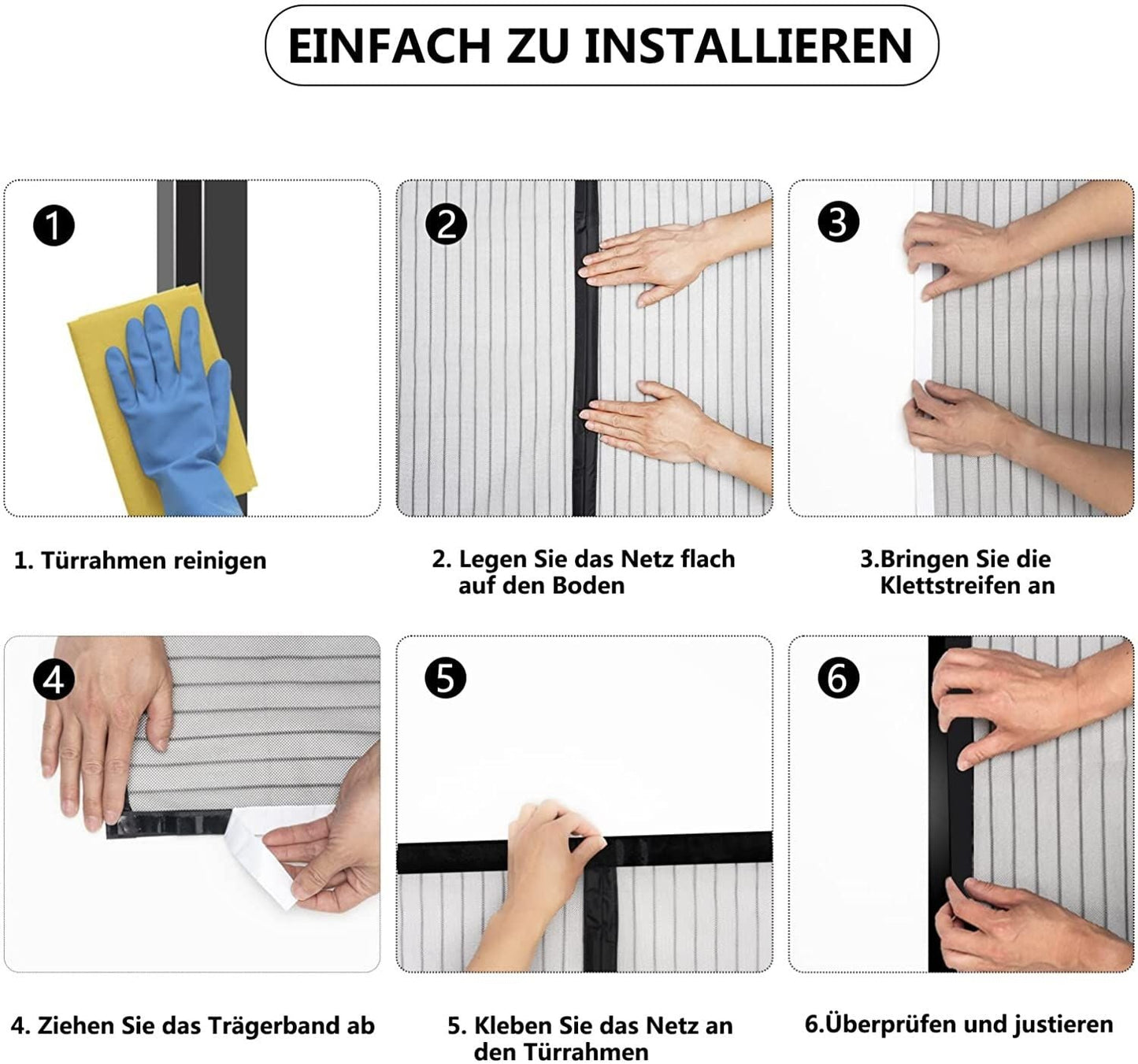 EINFACH ZU INSTALLIEREN

1

2

3

1. Türrahmen reinigen

2. Legen Sie das Netz flach auf den Boden

3.Bringen Sie die Klettstreifen an

4

5

6

4. Ziehen Sie das Trägerband ab

5. Kleben Sie das Netz an den Türrahmen

6.Überprüfen und justieren