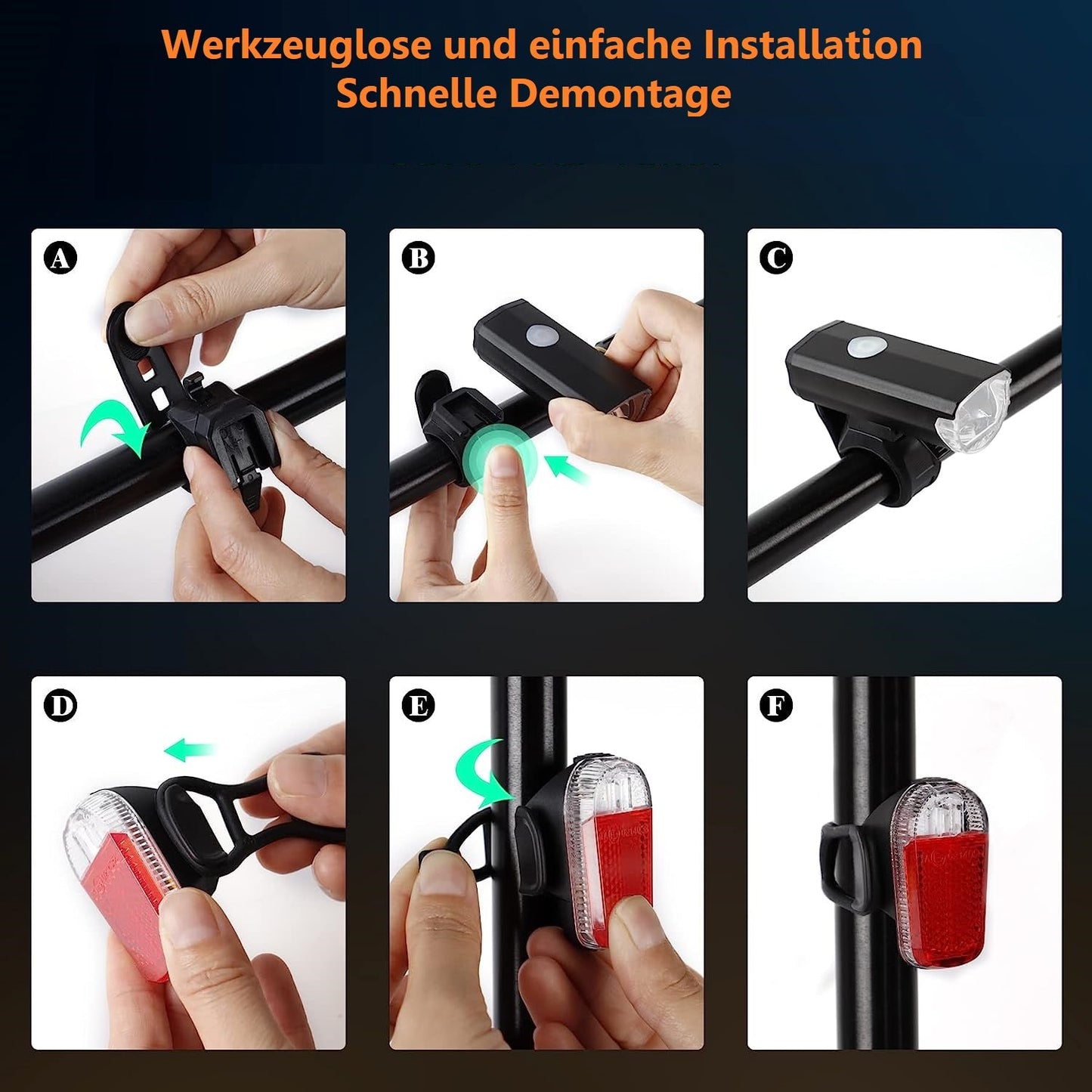 Werkzeuglose und einfache Installation
Schnelle Demontage

A

B

C

D

E

F