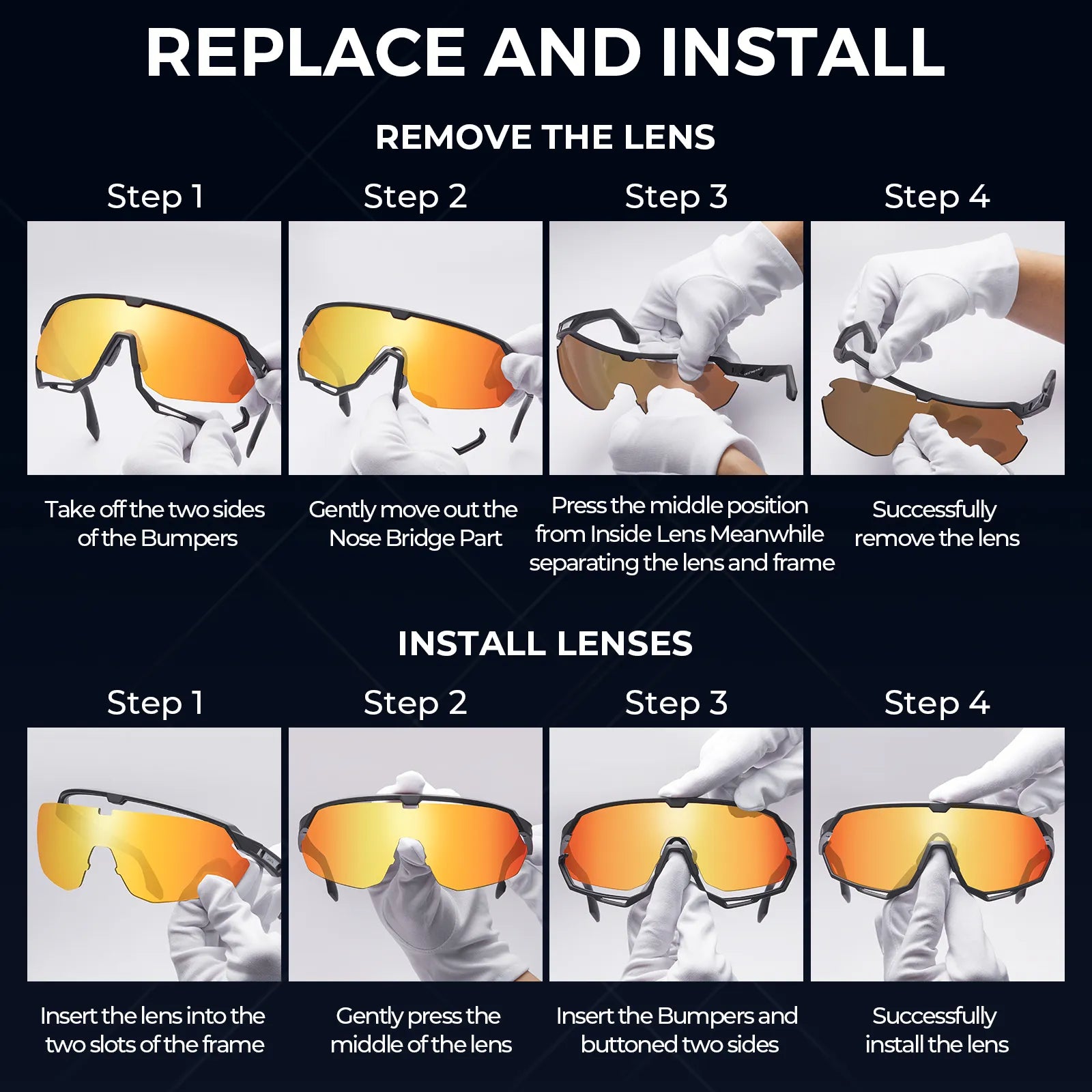 REPLACE AND INSTALL

REMOVE THE LENS

Step 1

Take off the two sides of the Bumpers

Step 2

Gently move out the Nose Bridge Part

Step 3

Press the middle position from Inside Lens Meanwhile separating the lens and frame

Step 4

Successfully remove the lens

INSTALL LENSES

Step 1

Insert the lens into the two slots of the frame

Step 2

Gently press the middle of the lens

Step 3

Insert the Bumpers and buttoned two sides

Step 4

Successfully install the lens