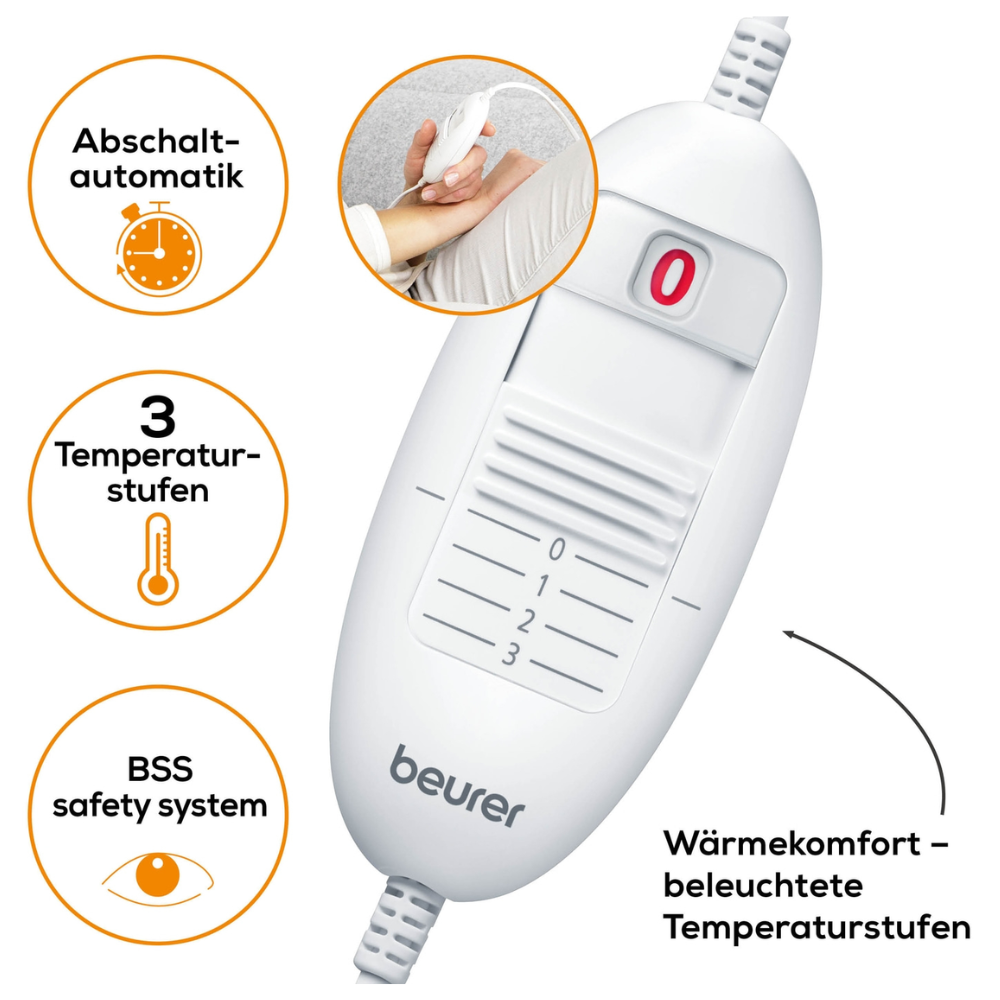 Abschaltautomatik

3
Temperaturstufen

BSS
safety system

0

0
1
2
3

beurer

Wärmekomfort – beleuchtete Temperaturstufen