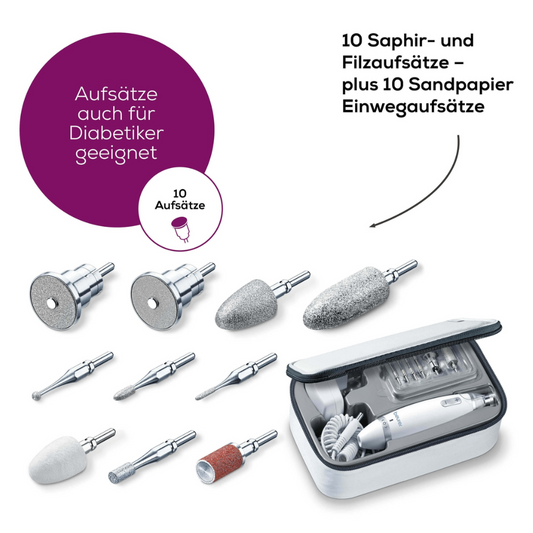 Aufsätze auch für Diabetiker geeignet

10 Aufsätze

10 Saphir- und Filzaufsätze – plus 10 Sandpapier Einwegaufsätze

beurer