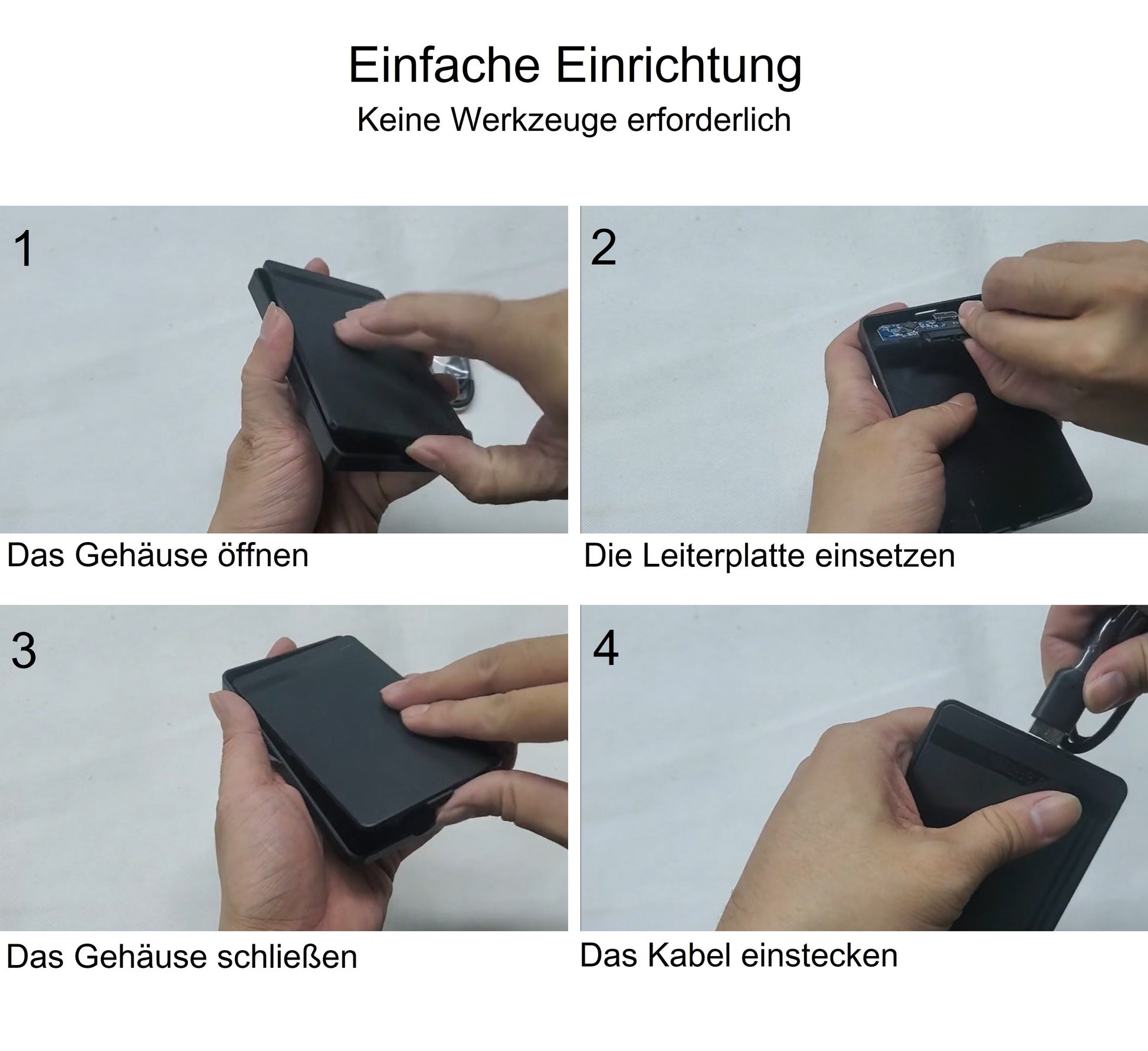 Einfache Einrichtung
Keine Werkzeuge erforderlich

1

Das Gehäuse öffnen

2

Die Leiterplatte einsetzen

3

Das Gehäuse schließen

4

Das Kabel einstecken