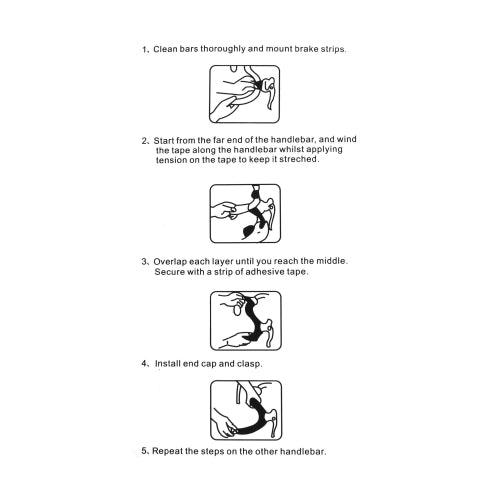 1、Clean bars thoroughly and mount brake strips.

2、Start from the far end of the handlebar, and wind the tape along the handlebar whilst applying tension on the tape to keep it streched.

3、Overlap each layer until you reach the middle. Secure with a strip of adhesive tape.

4、Install end cap and clasp.

5、Repeat the steps on the other handlebar.