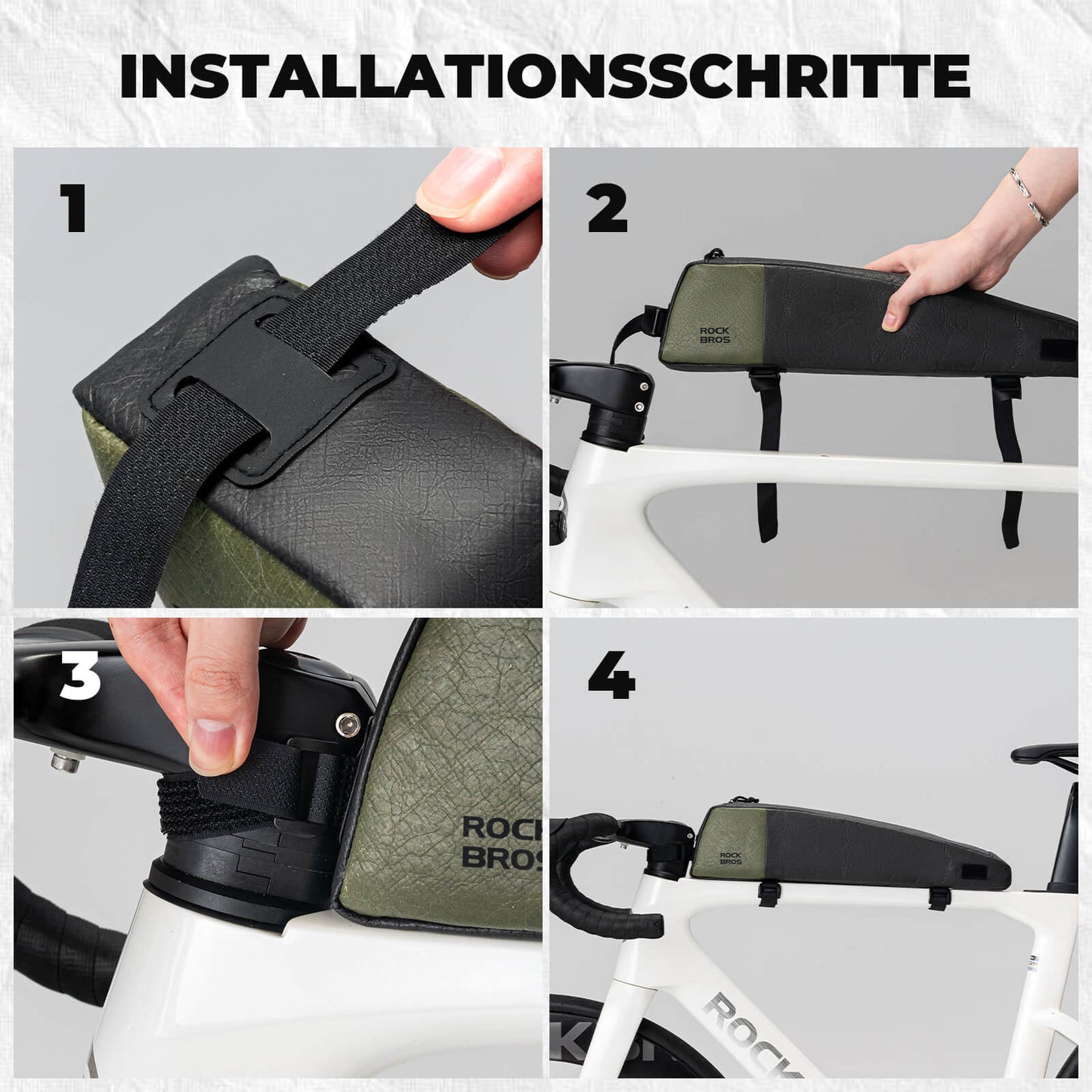 INSTALLATIONSSCHRITTE

1

2

ROCK BROS

3

ROCK BROS

4

ROCK BROS

ROCK