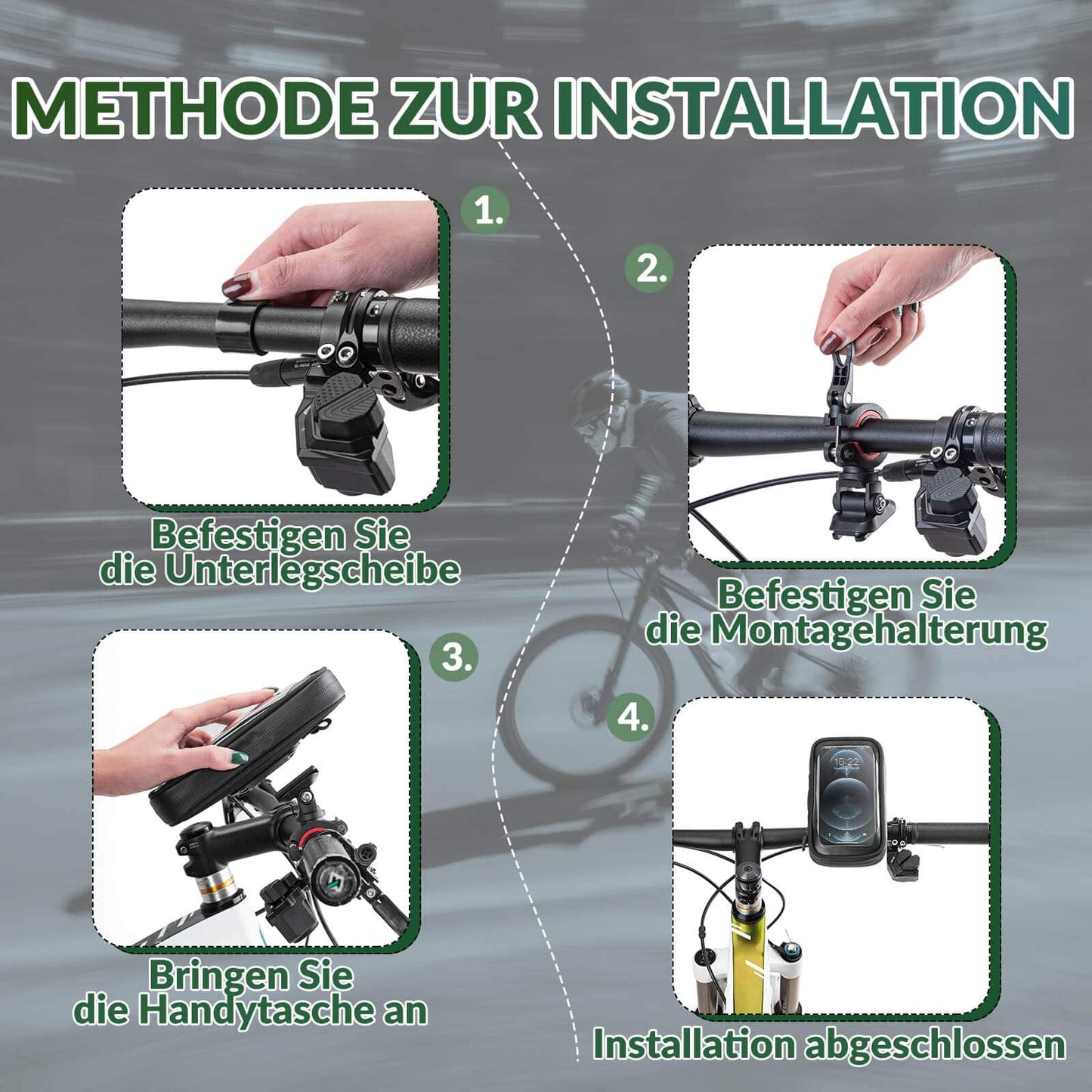 METHODE ZUR INSTALLATION

1.

Befestigen Sie die Unterlegscheibe

2.

Befestigen Sie die Montagehalterung

3.

Bringen Sie die Handytasche an

4.

15:22

Installation abgeschlossen