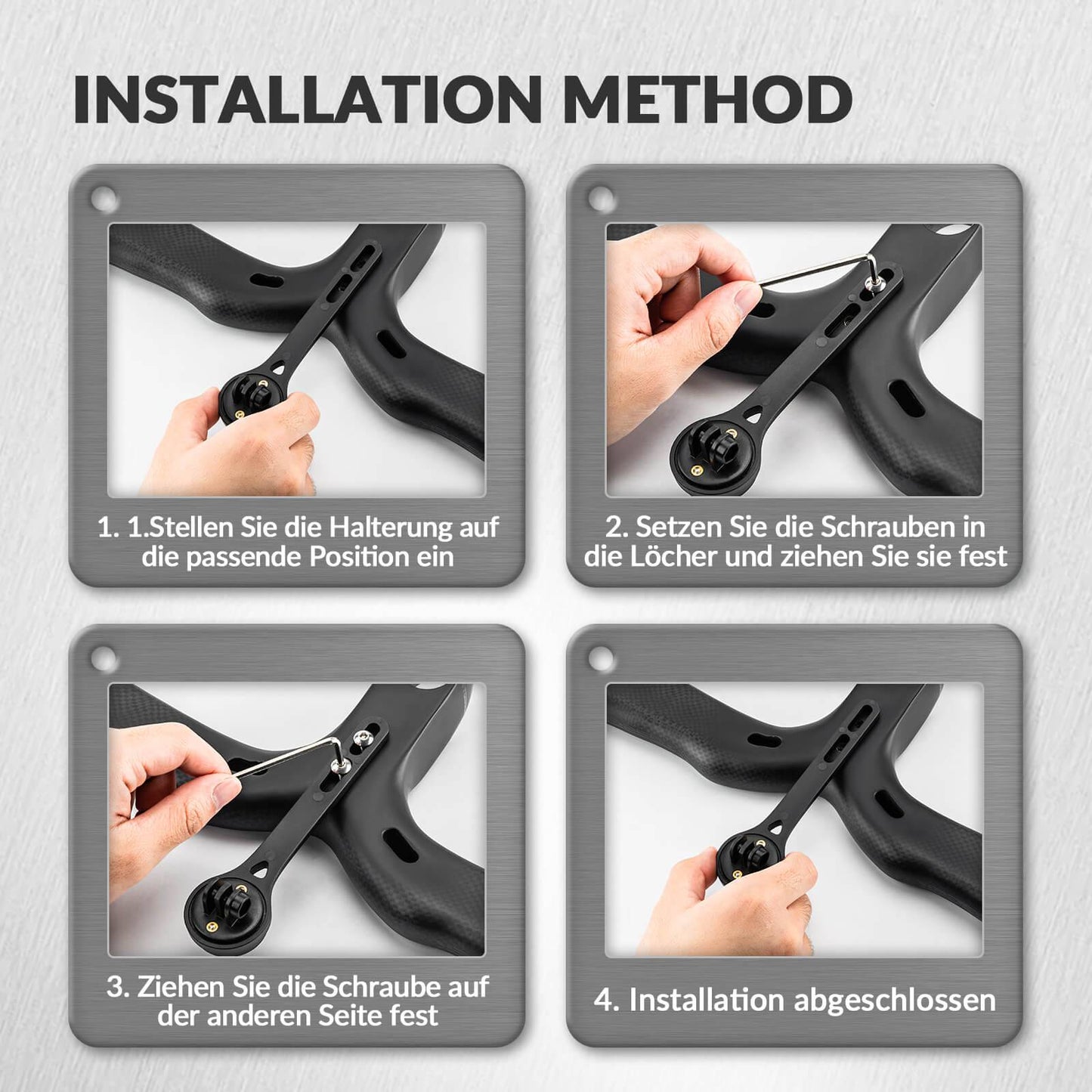 INSTALLATION METHOD

1. 1.Stellen Sie die Halterung auf die passende Position ein

2. Setzen Sie die Schrauben in die Löcher und ziehen Sie sie fest

3. Ziehen Sie die Schraube auf der anderen Seite fest

4. Installation abgeschlossen