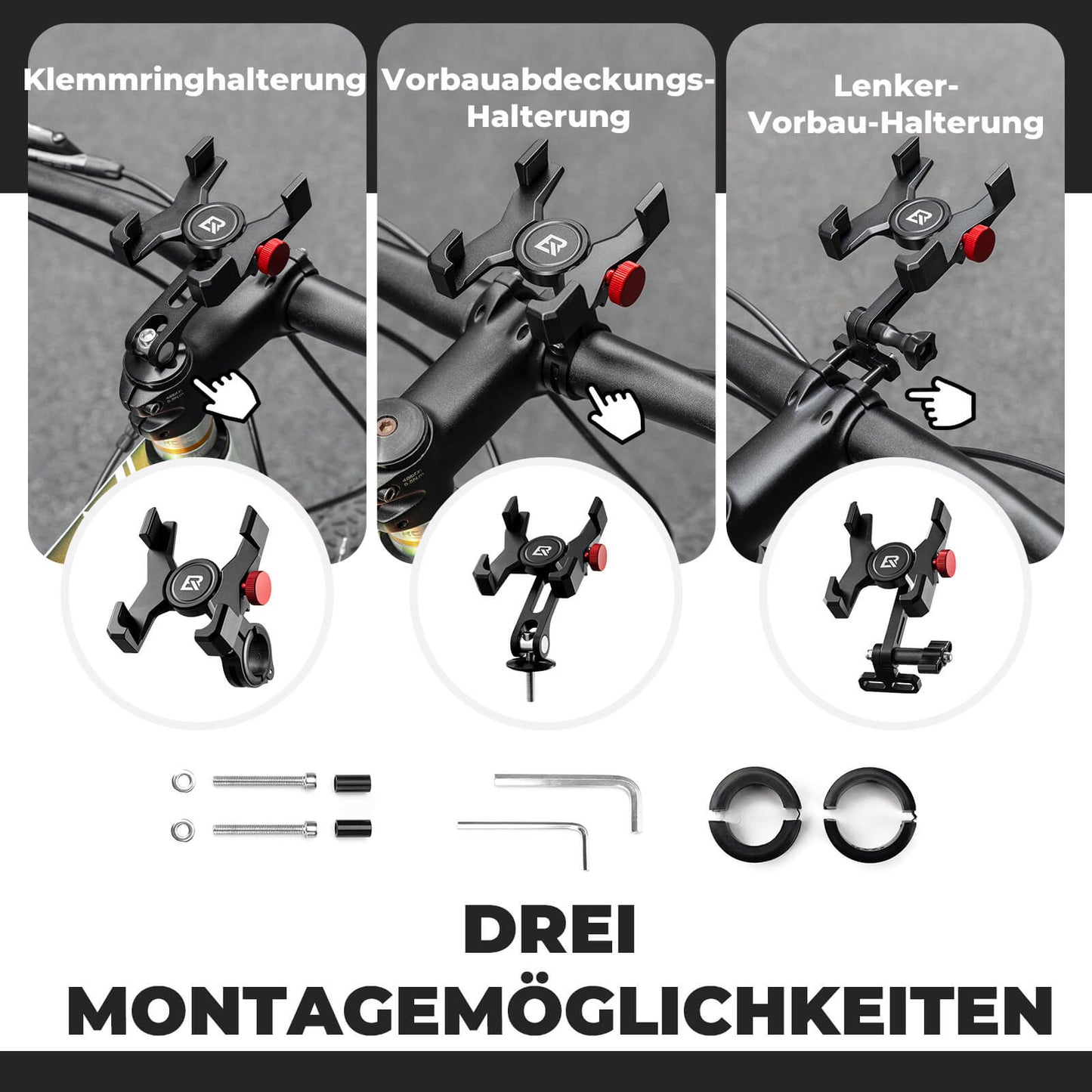 Klemmringhalterung

Vorbauabdeckungs-Halterung

Lenker-Vorbau-Halterung

DREI MONTAGEMÖGLICHKEITEN