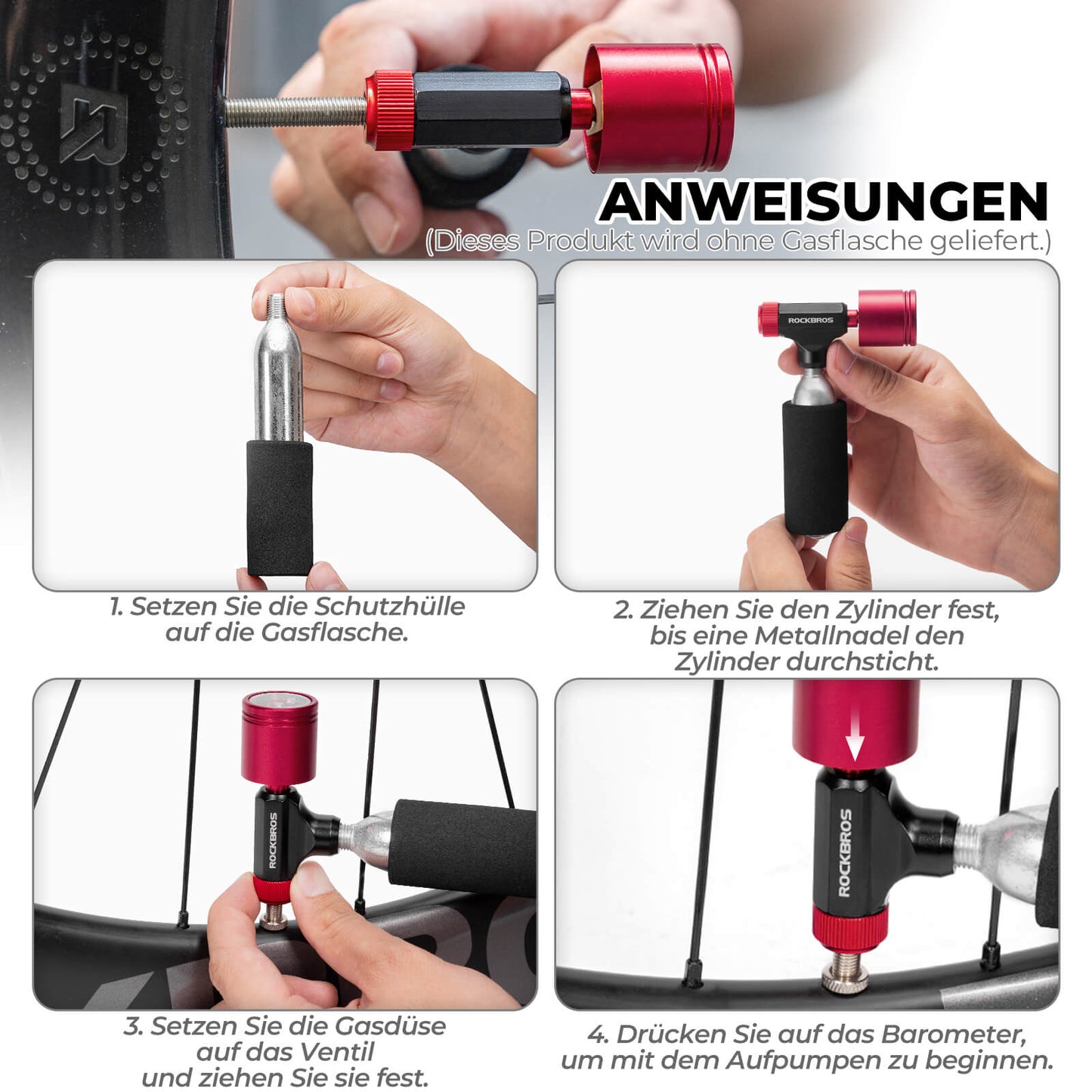 ANWEISUNGEN
(Dieses Produkt wird ohne Gasflasche geliefert.)

ROCKBROS

1. Setzen Sie die Schutzhülle auf die Gasflasche.

2. Ziehen Sie den Zylinder fest, bis eine Metallnadel den Zylinder durchsticht.

ROCKBROS

ROCKBROS

3. Setzen Sie die Gasdüse auf das Ventil und ziehen Sie sie fest.

4. Drücken Sie auf das Barometer, um mit dem Aufpumpen zu beginnen.